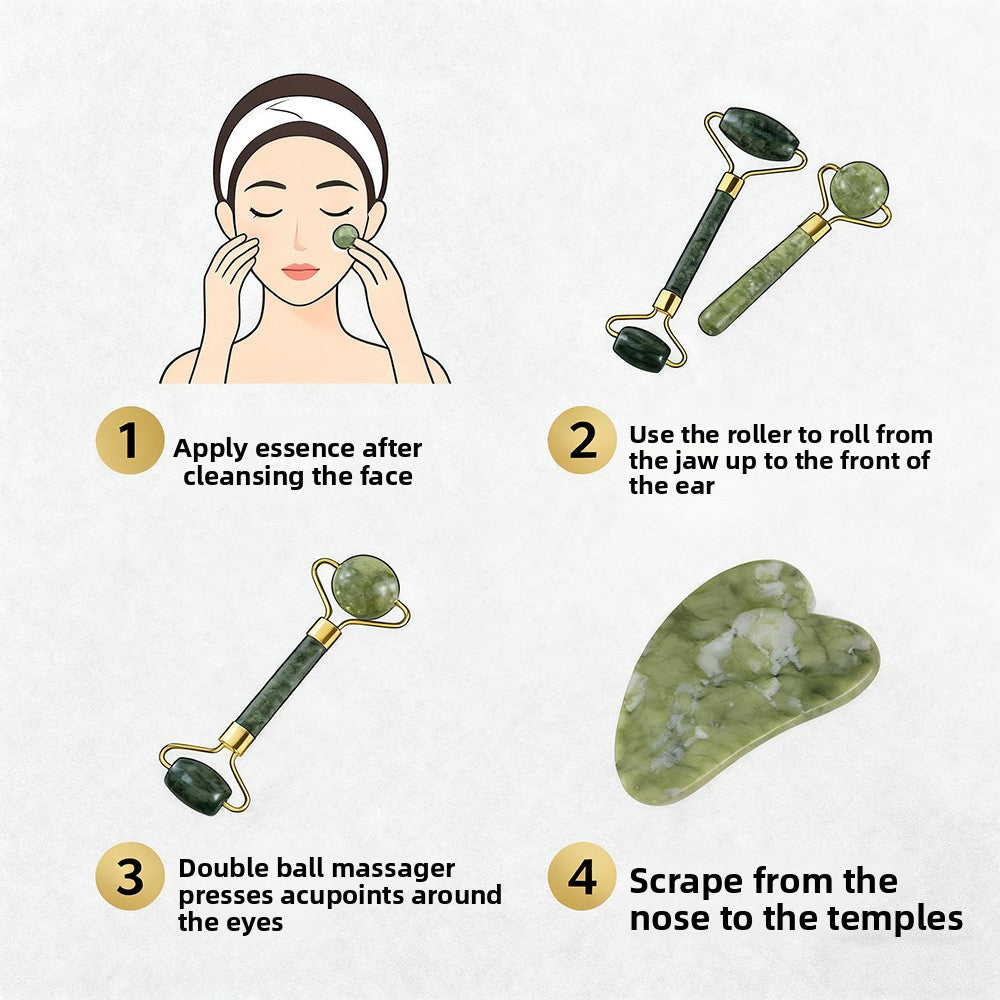 1 Apply essence after cleansing the face

2 Use the roller to roll from the jaw up to the front of the ear

3 Double ball massager presses acupoints around the eyes

4 Scrape from the nose to the temples